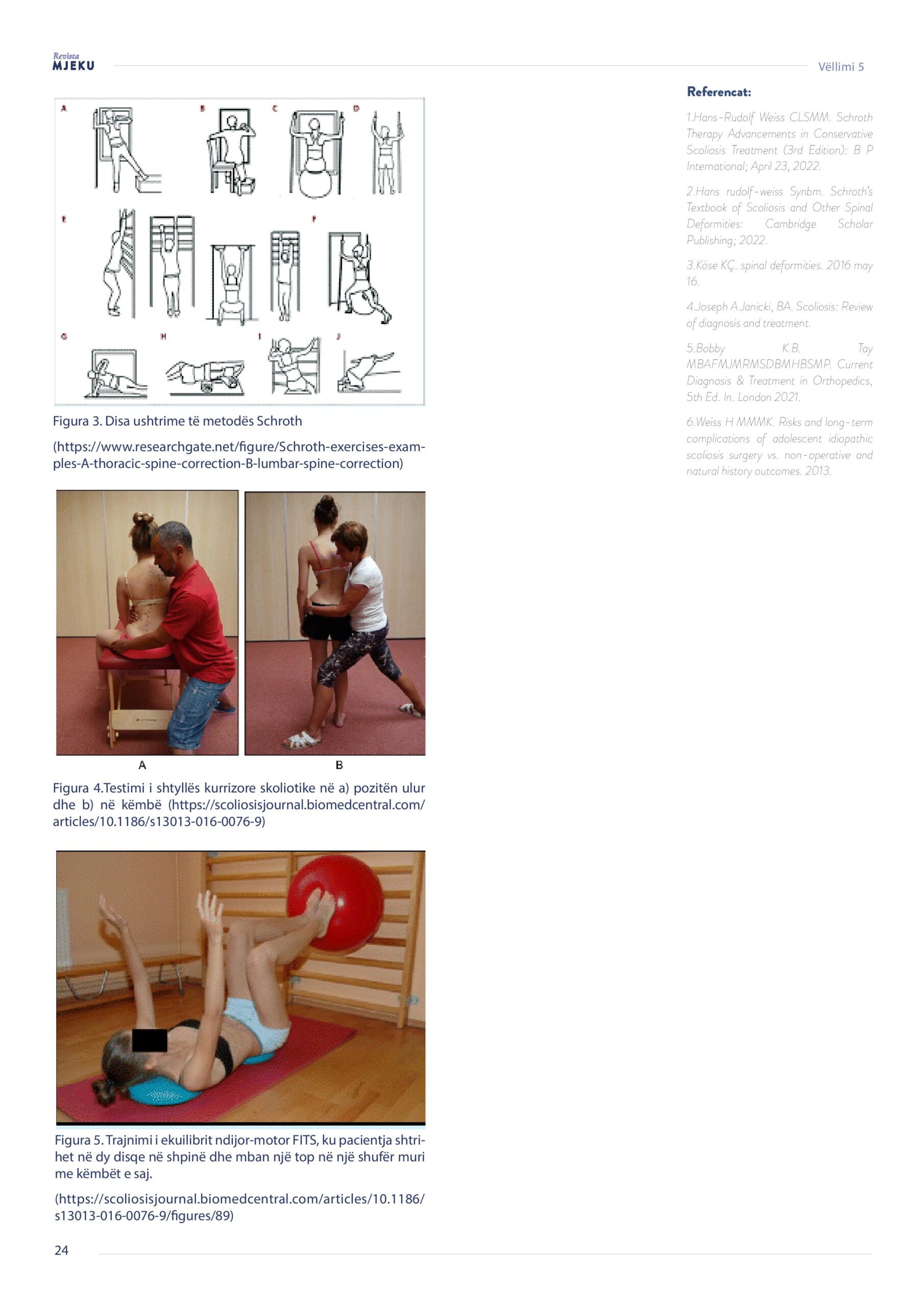 Revista
MJEKU

Vëllimi 5

A B C D
E F
G H I J

Figura 3. Disa ushtrime të metodës Schroth

(https://www.researchgate.net/figure/Schroth-exercises-examples-A-thoracic-spine-correction-B-lumbar-spine-correction)

A B

Figura 4.Testimi i shtyllës kurrizore skoliotike në a) pozitën ulur dhe b) në këmbë (https://scoliosisjournal.biomedcentral.com/articles/10.1186/s13013-016-0076-9)

Figura 5. Trajnimi i ekuilibrit ndijor-motor FITS, ku pacientja shtrihet në dy disqe në shpinë dhe mban një top në një shufër muri me këmbët e saj.

(https://scoliosisjournal.biomedcentral.com/articles/10.1186/s13013-016-0076-9/figures/89)

Referencat:

1.Hans-Rudolf Weiss CLSMM. Schroth Therapy Advancements in Conservative Scoliosis Treatment (3rd Edition): B P International; April 23, 2022.

2.Hans rudolf-weiss Synbm. Schroth's Textbook of Scoliosis and Other Spinal Deformities: Cambridge Scholar Publishing; 2022.

3.Köse KÇ. spinal deformities. 2016 may 16.

4.Joseph A Janicki, BA. Scoliosis: Review of diagnosis and treatment.

5.Bobby K.B. Tay MBAFMJMRMSDBMHBSMP. Current Diagnosis & Treatment in Orthopedics, 5th Ed. In. London 2021.

6.Weiss H MMMK. Risks and long-term complications of adolescent idiopathic scoliosis surgery vs. non-operative and natural history outcomes. 2013.

24